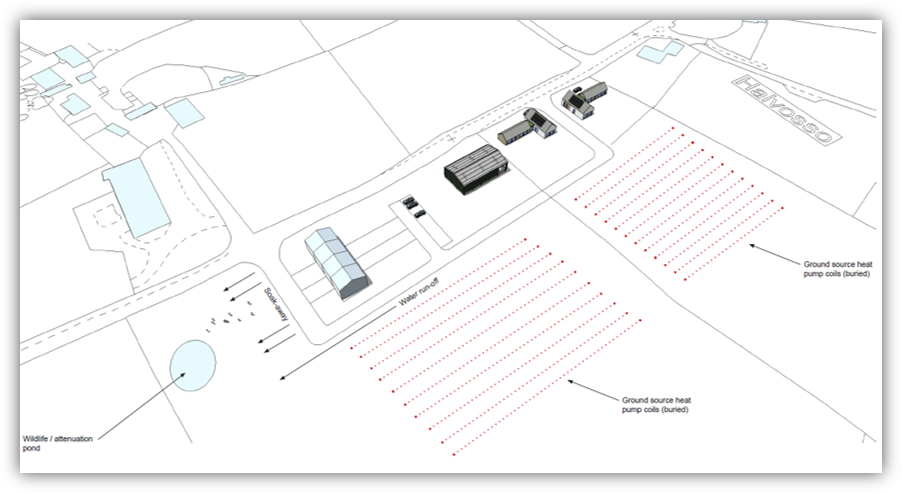 Halvosso

Ground source heat pump coils (buried)

Soak-away

Water run-off

Ground source heat pump coils (buried)

Wildlife / attenuation pond